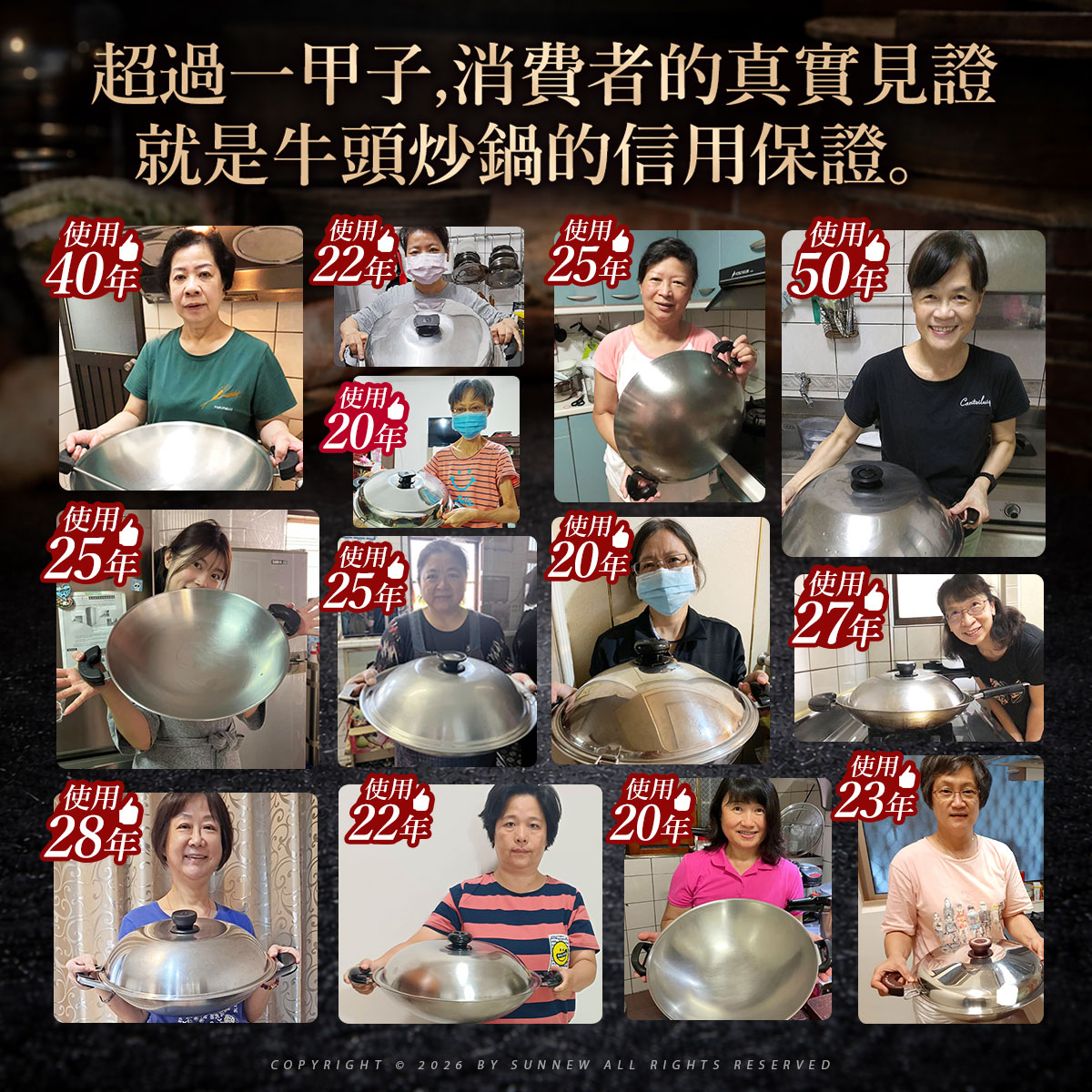 超過一甲子,消費者的真實見證
就是牛頭炒鍋的信用保證。

使用
40年

使用
22年

使用
25年

使用
50年

使用
20年

使用
25年

使用
25年

使用
20年

使用
27年

使用
28年

使用
22年

使用
20年

使用
23年

COPYRIGHT © 2026 BY SUNNEW ALL RIGHTS RESERVED