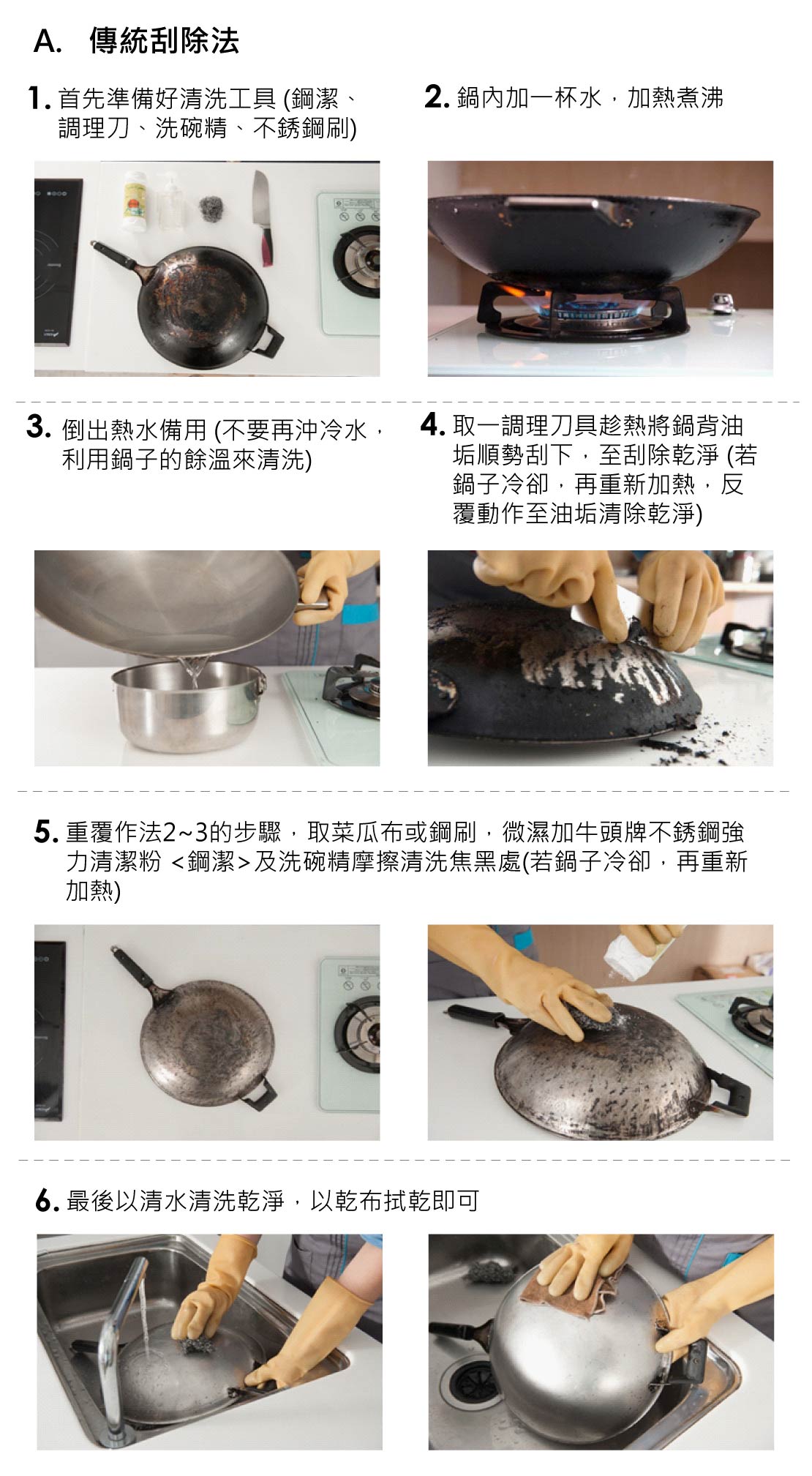 A. 傳統刮除法

1. 首先準備好清洗工具 (鋼潔、調理刀、洗碗精、不銹鋼刷)

2. 鍋內加一杯水，加熱煮沸

3. 倒出熱水備用 (不要再沖冷水，利用鍋子的餘溫來清洗)

4. 取一調理刀具趁熱將鍋背油垢順勢刮下，至刮除乾淨 (若鍋子冷卻，再重新加熱，反覆動作至油垢清除乾淨)

5. 重覆作法2~3的步驟，取菜瓜布或鋼刷，微濕加牛頭牌不銹鋼強力清潔粉 <鋼潔>及洗碗精摩擦清洗焦黑處(若鍋子冷卻，再重新加熱)

6. 最後以清水清洗乾淨，以乾布拭乾即可