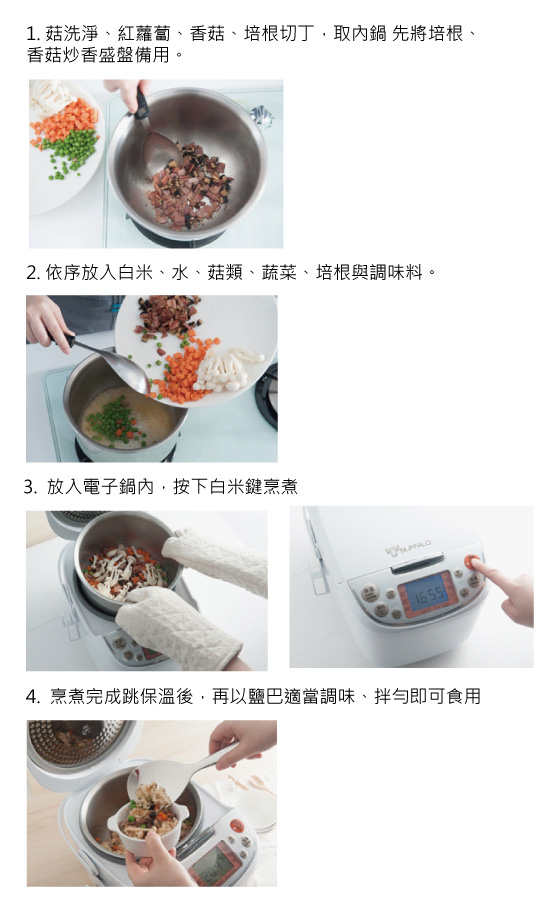 1. 菇洗淨、紅蘿蔔、香菇、培根切丁，取內鍋 先將培根、香菇炒香盛盤備用。

2. 依序放入白米、水、菇類、蔬菜、培根與調味料。

3. 放入電子鍋內，按下白米鍵烹煮

BUFFALO

16:55

4. 烹煮完成跳保溫後，再以鹽巴適當調味、拌勻即可食用