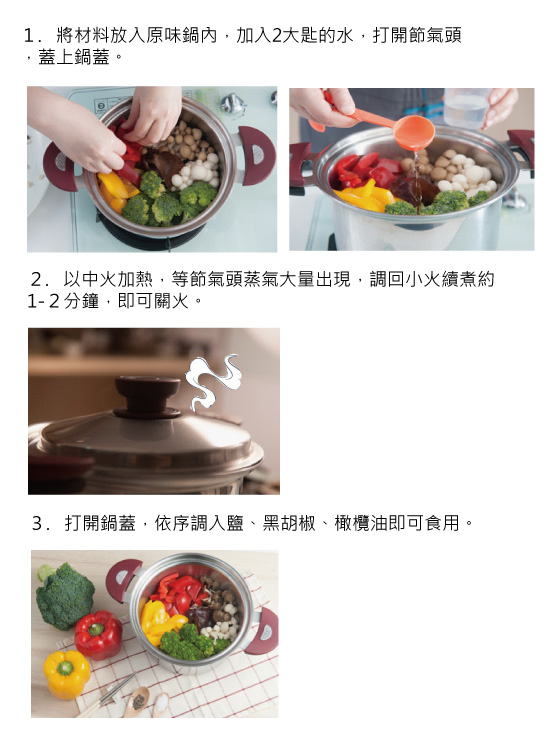 1. 將材料放入原味鍋內，加入2大匙的水，打開節氣頭，蓋上鍋蓋。

2. 以中火加熱，等節氣頭蒸氣大量出現，調回小火續煮約1-2分鐘，即可關火。

3. 打開鍋蓋，依序調入鹽、黑胡椒、橄欖油即可食用。